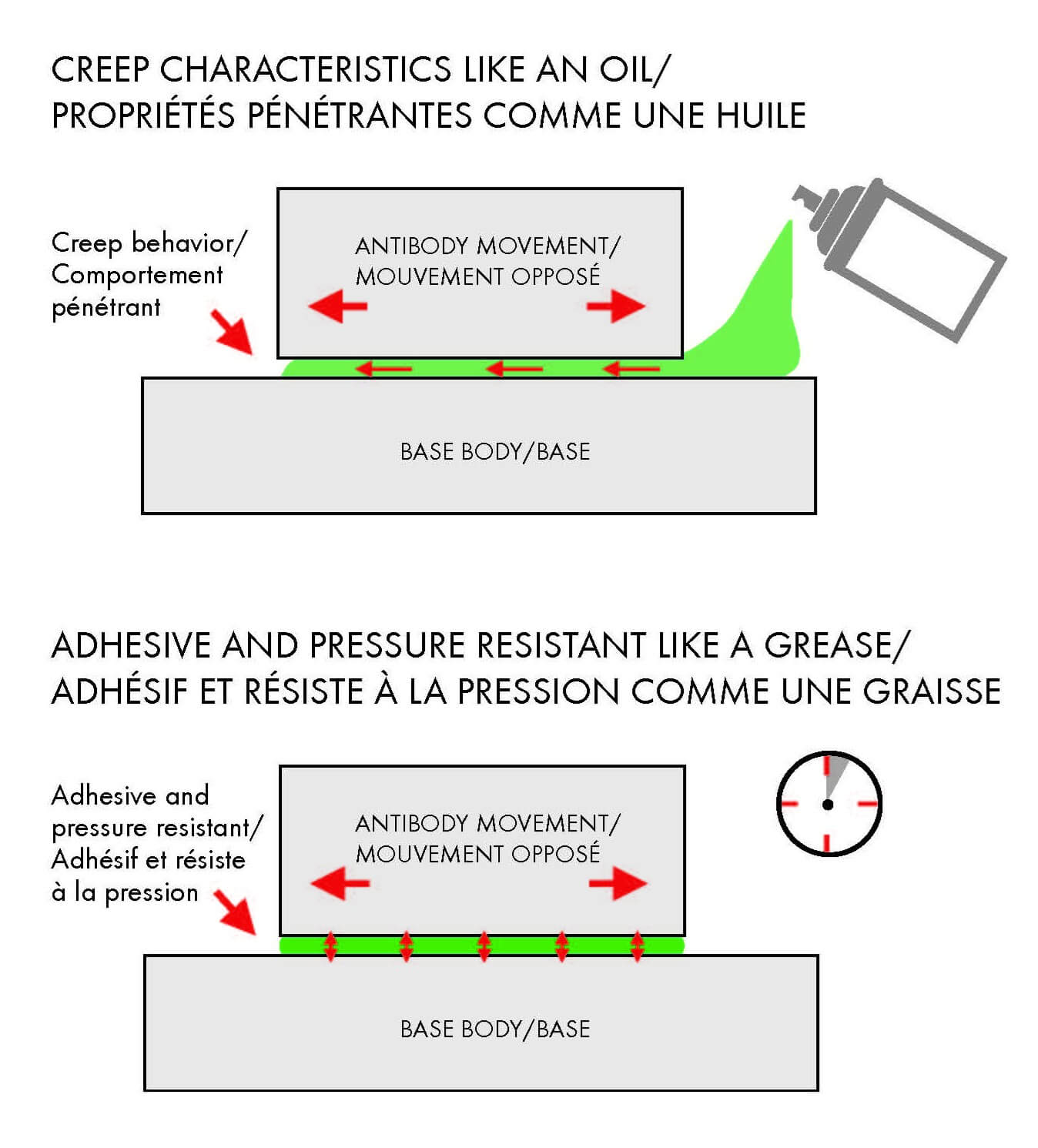 CREEP CHARACTERISTICS LIKE AN OIL/
PROPRIÉTÉS PÉNÉTRANTES COMME UNE HUILE

Creep behavior/
Comportement
pénétrant

ANTIBODY MOVEMENT/
MOUVEMENT OPPOSÉ

BASE BODY/BASE

ADHESIVE AND PRESSURE RESISTANT LIKE A GREASE/
ADHÉSIF ET RÉSISTE À LA PRESSION COMME UNE GRAISSE

Adhesive and
pressure resistant/
Adhésif et résiste
à la pression

ANTIBODY MOVEMENT/
MOUVEMENT OPPOSÉ

BASE BODY/BASE