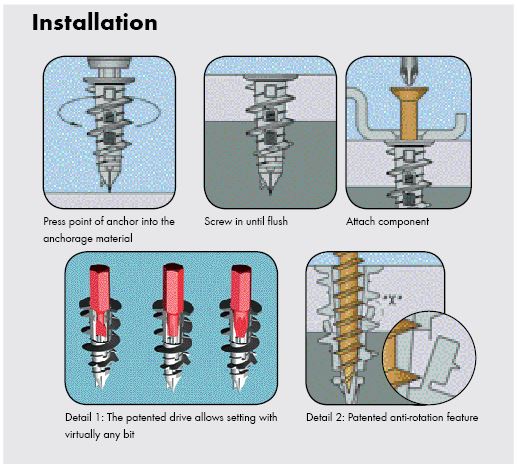 Installation

Press point of anchor into the anchorage material

Screw in until flush

Attach component

"X"

Detail 1: The patented drive allows setting with virtually any bit

Detail 2: Patented anti-rotation feature